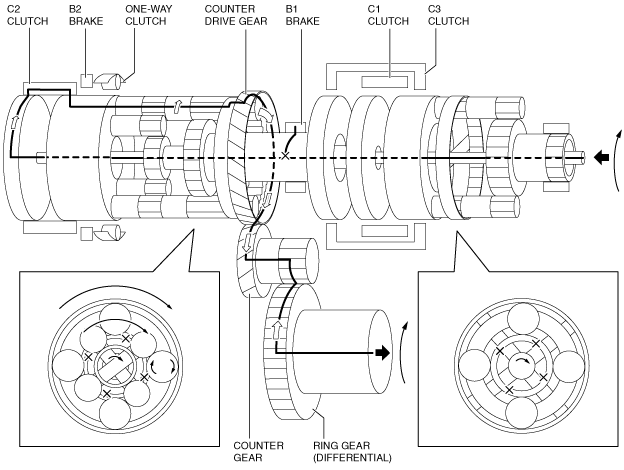 C2 CLUTCH

B2 BRAKE

ONE-WAY CLUTCH

COUNTER DRIVE GEAR

B1 BRAKE

C1 CLUTCH

C3 CLUTCH

COUNTER GEAR

RING GEAR (DIFFERENTIAL)