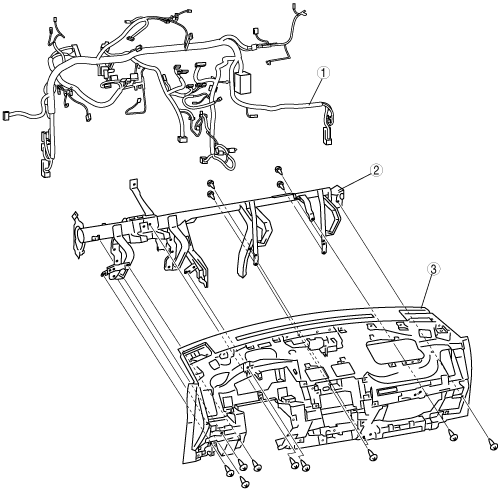 1

2

3