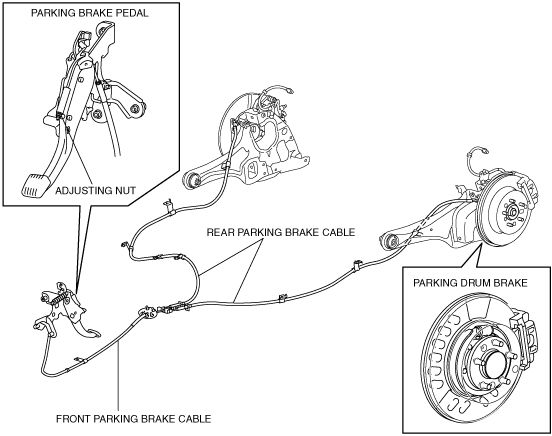 PARKING BRAKE PEDAL

ADJUSTING NUT

REAR PARKING BRAKE CABLE

PARKING DRUM BRAKE

FRONT PARKING BRAKE CABLE