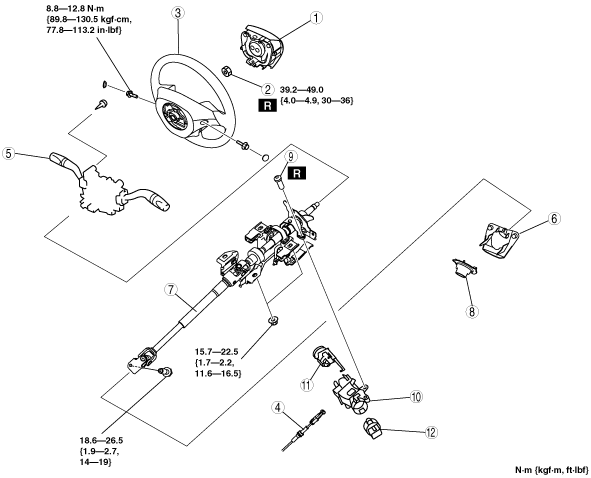 8.8—12.8 N·m {89.8—130.5 kgf·cm, 77.8—113.2 in·lbf}

3

1

2 39.2—49.0 {4.0—4.9, 30—36}

R

5

9

R

6

8

7

15.7—22.5 {1.7—2.2, 11.6—16.5}

11

10

4

12

18.6—26.5 {1.9—2.7, 14—19}

N·m {kgf·m, ft·lbf}