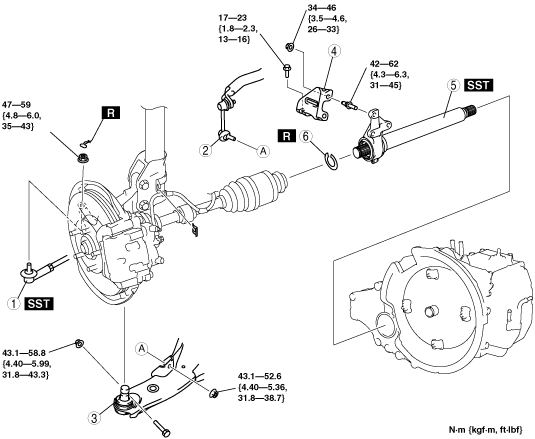 17—23
{1.8—2.3,
13—16}

34—46
{3.5—4.6,
26—33}

4

42—62
{4.3—6.3,
31—45}

5 SST

47—59
{4.8—6.0,
35—43}

R

2

A

R 6

1 SST

43.1—58.8
{4.40—5.99,
31.8—43.3}

A

43.1—52.6
{4.40—5.36,
31.8—38.7}

3

N·m {kgf·m, ft·lbf}