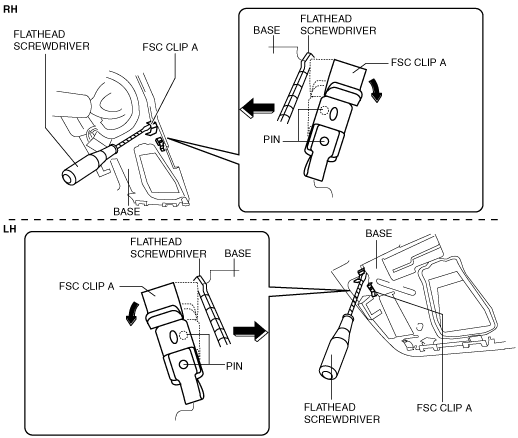 RH

FLATHEAD SCREWDRIVER

FSC CLIP A

BASE

BASE

FLATHEAD SCREWDRIVER

FSC CLIP A

PIN

LH

FLATHEAD SCREWDRIVER

BASE

FSC CLIP A

PIN

BASE

FLATHEAD SCREWDRIVER

FSC CLIP A