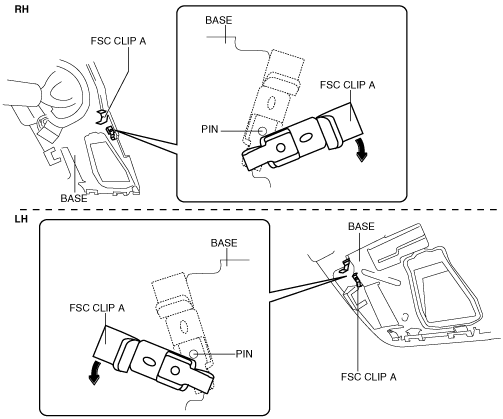 RH

FSC CLIP A

BASE

BASE

FSC CLIP A

PIN

LH

BASE

FSC CLIP A

PIN

BASE

FSC CLIP A