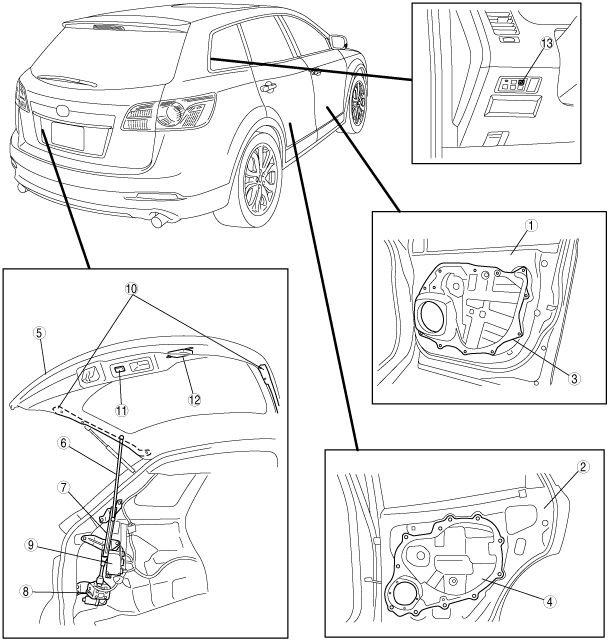 13
1
3
10
5
11
12
6
7
9
8
2
4