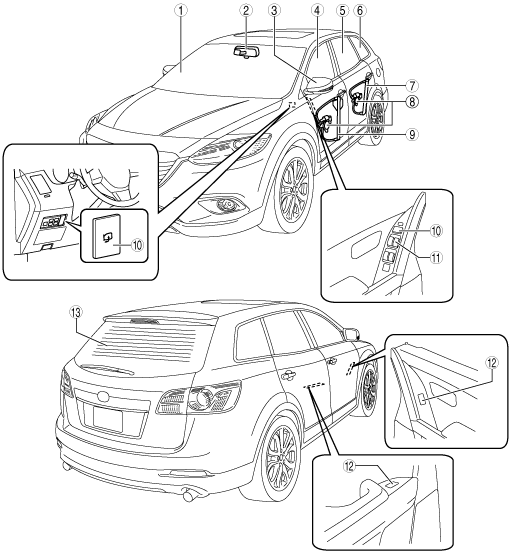 1
2
3
4
5
6
7
8
9
10
10
11
13
12
12