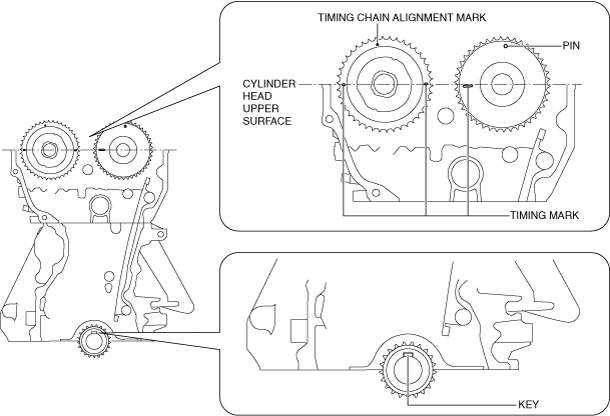 TIMING CHAIN ALIGNMENT MARK

PIN

CYLINDER HEAD UPPER SURFACE

TIMING MARK

KEY