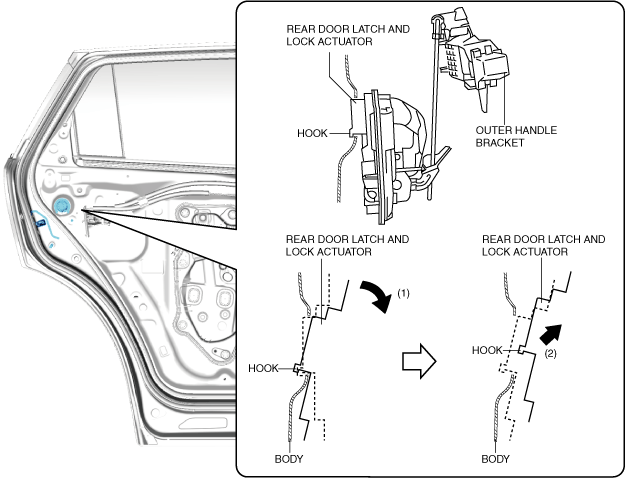 REAR DOOR LATCH AND LOCK ACTUATOR

HOOK

OUTER HANDLE BRACKET

REAR DOOR LATCH AND LOCK ACTUATOR

(1)

HOOK

BODY

REAR DOOR LATCH AND LOCK ACTUATOR

HOOK

(2)

BODY