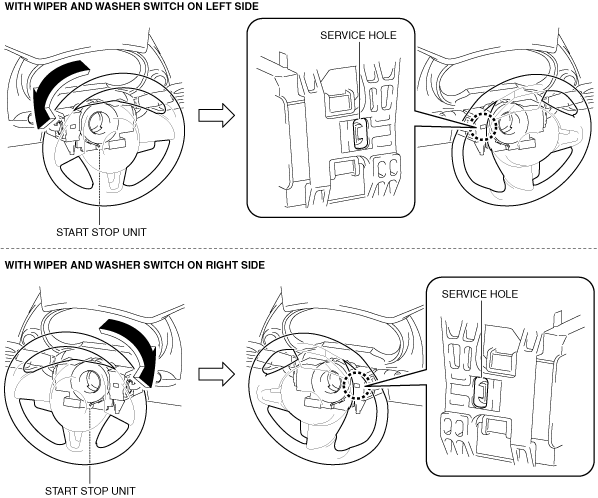 WITH WIPER AND WASHER SWITCH ON LEFT SIDE

SERVICE HOLE

START STOP UNIT

WITH WIPER AND WASHER SWITCH ON RIGHT SIDE

SERVICE HOLE

START STOP UNIT