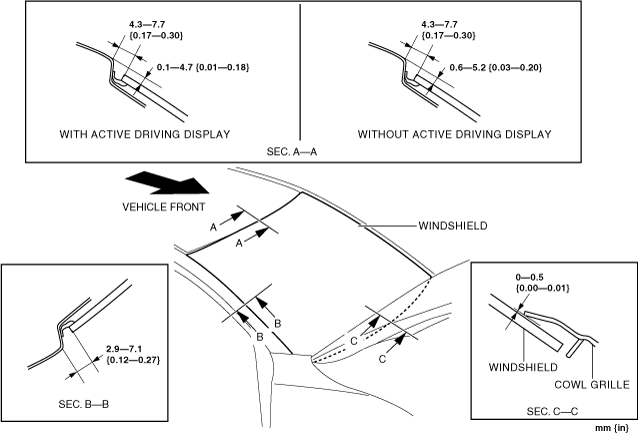 4.3—7.7
{0.17—0.30}

0.1—4.7 {0.01—0.18}

WITH ACTIVE DRIVING DISPLAY

4.3—7.7
{0.17—0.30}

0.6—5.2 {0.03—0.20}

WITHOUT ACTIVE DRIVING DISPLAY

SEC. A—A

VEHICLE FRONT

A

A

WINDSHIELD

B

B

C

C

2.9—7.1
{0.12—0.27}

SEC. B—B

0—0.5
{0.00—0.01}

WINDSHIELD

COWL GRILLE

SEC. C—C

mm {in}