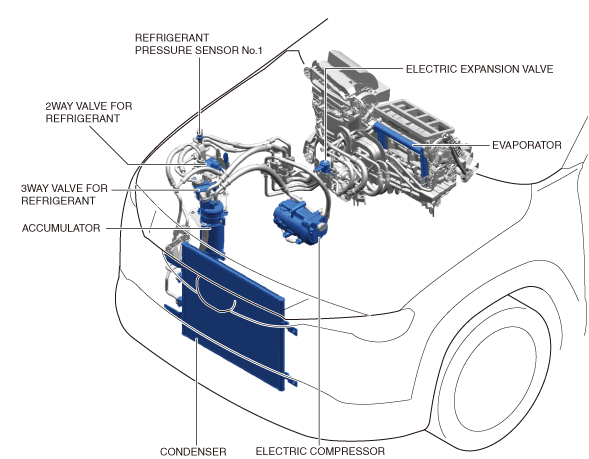 REFRIGERANT PRESSURE SENSOR No.1

ELECTRIC EXPANSION VALVE

2WAY VALVE FOR REFRIGERANT

EVAPORATOR

3WAY VALVE FOR REFRIGERANT

ACCUMULATOR

CONDENSER

ELECTRIC COMPRESSOR