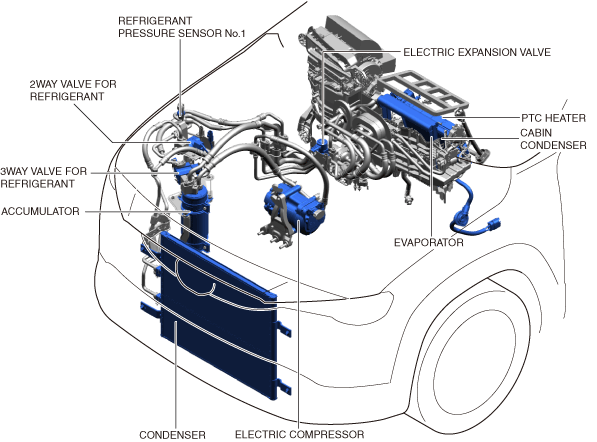 REFRIGERANT PRESSURE SENSOR No.1

ELECTRIC EXPANSION VALVE

2WAY VALVE FOR REFRIGERANT

PTC HEATER

CABIN CONDENSER

3WAY VALVE FOR REFRIGERANT

ACCUMULATOR

EVAPORATOR

CONDENSER

ELECTRIC COMPRESSOR