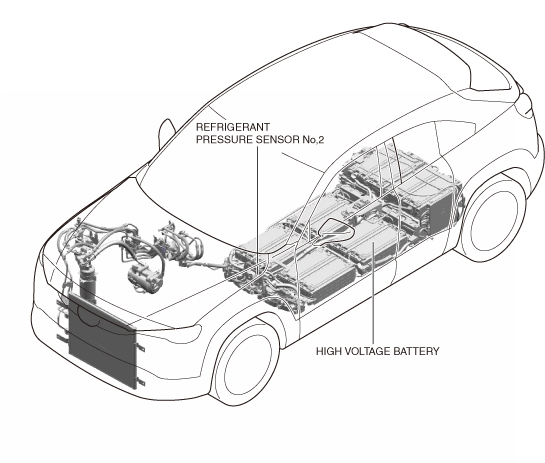 REFRIGERANT
PRESSURE SENSOR No.2

HIGH VOLTAGE BATTERY