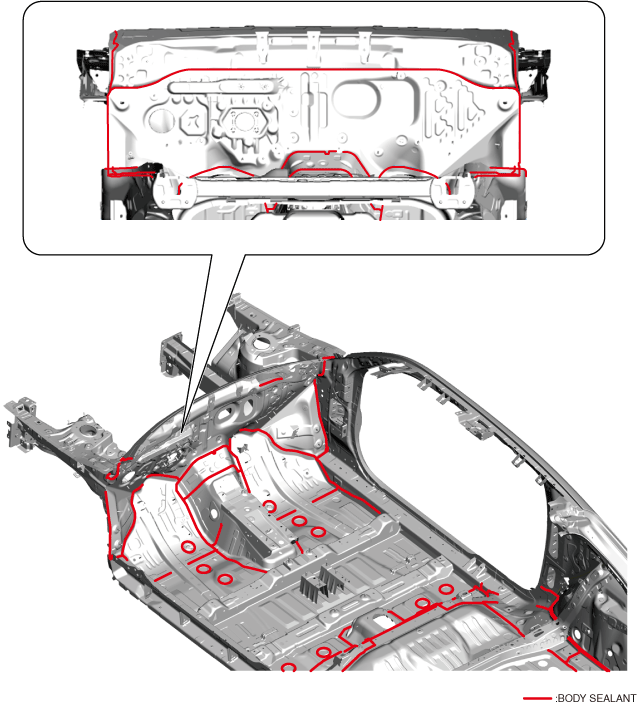 :BODY SEALANT