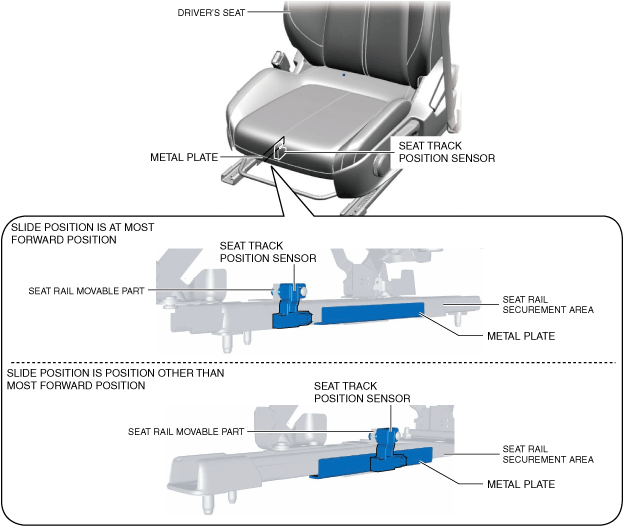 DRIVER'S SEAT

METAL PLATE

SEAT TRACK POSITION SENSOR

SLIDE POSITION IS AT MOST FORWARD POSITION

SEAT TRACK POSITION SENSOR

SEAT RAIL MOVABLE PART

SEAT RAIL SECUREMENT AREA

METAL PLATE

SLIDE POSITION IS POSITION OTHER THAN MOST FORWARD POSITION

SEAT TRACK POSITION SENSOR

SEAT RAIL MOVABLE PART

SEAT RAIL SECUREMENT AREA

METAL PLATE