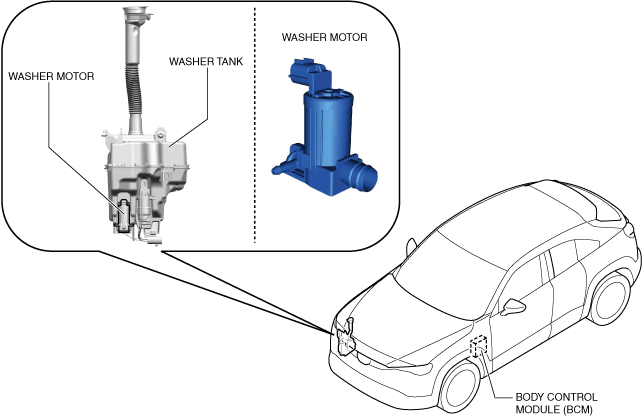 WASHER MOTOR

WASHER TANK

WASHER MOTOR

BODY CONTROL MODULE (BCM)