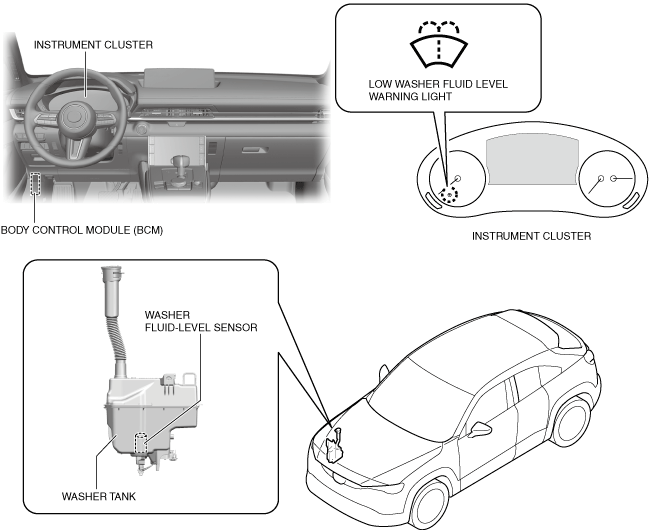 INSTRUMENT CLUSTER

BODY CONTROL MODULE (BCM)

LOW WASHER FLUID LEVEL
WARNING LIGHT

INSTRUMENT CLUSTER

WASHER
FLUID-LEVEL SENSOR

WASHER TANK