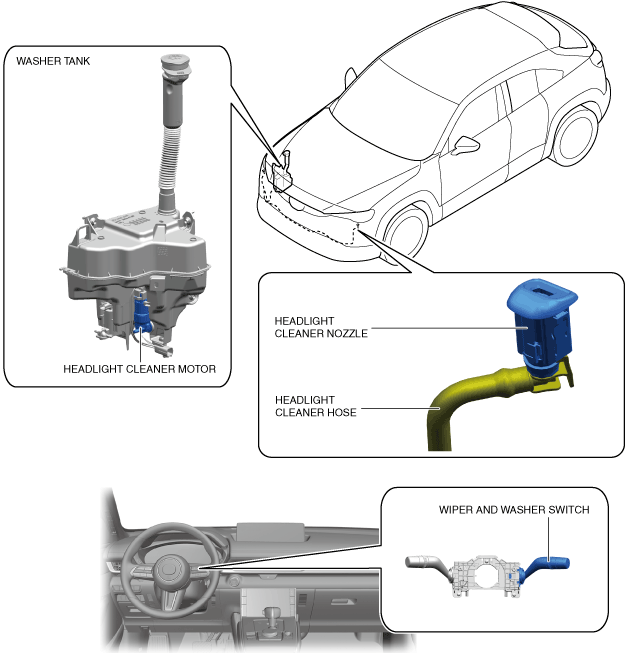 WASHER TANK

HEADLIGHT CLEANER MOTOR

HEADLIGHT CLEANER NOZZLE

HEADLIGHT CLEANER HOSE

WIPER AND WASHER SWITCH