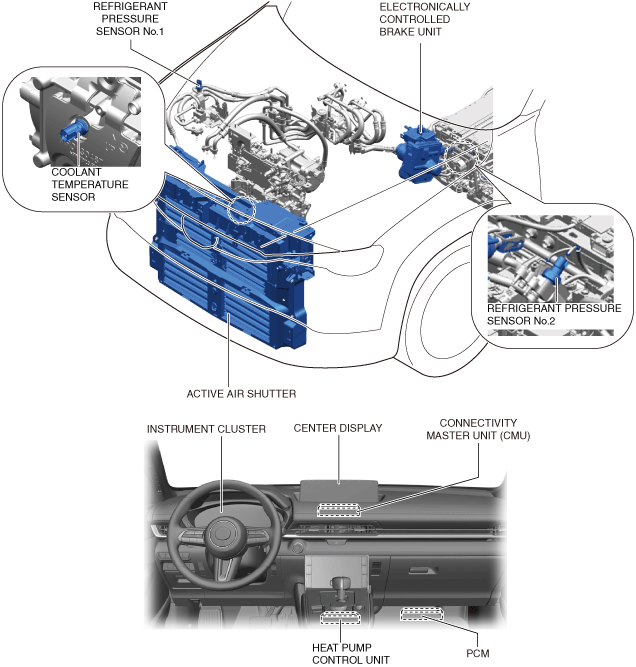 REFRIGERANT PRESSURE SENSOR No.1

ELECTRONICALLY CONTROLLED BRAKE UNIT

COOLANT TEMPERATURE SENSOR

REFRIGERANT PRESSURE SENSOR No.2

ACTIVE AIR SHUTTER

INSTRUMENT CLUSTER

CENTER DISPLAY

CONNECTIVITY MASTER UNIT (CMU)

HEAT PUMP CONTROL UNIT

PCM