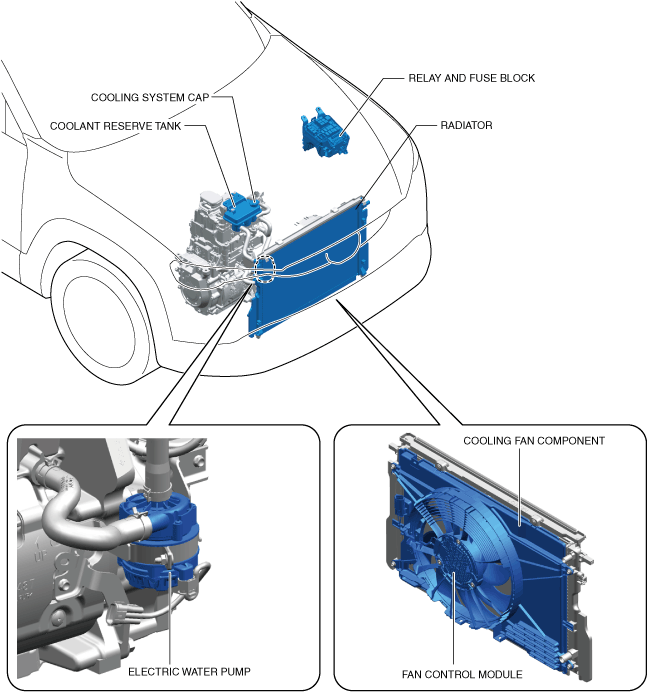 RELAY AND FUSE BLOCK

COOLING SYSTEM CAP

COOLANT RESERVE TANK

RADIATOR

COOLING FAN COMPONENT

ELECTRIC WATER PUMP

FAN CONTROL MODULE