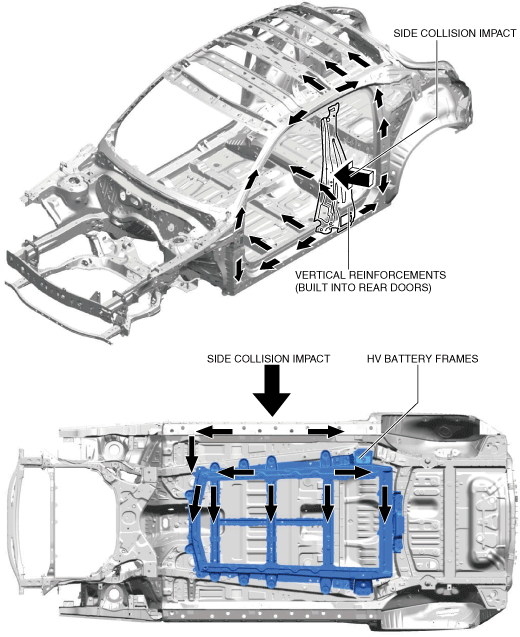 SIDE COLLISION IMPACT

VERTICAL REINFORCEMENTS (BUILT INTO REAR DOORS)

SIDE COLLISION IMPACT

HV BATTERY FRAMES