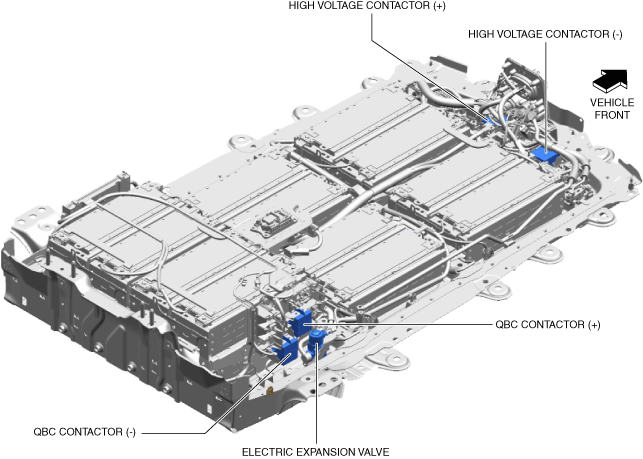 HIGH VOLTAGE CONTACTOR (+)
HIGH VOLTAGE CONTACTOR (-)
VEHICLE FRONT
QBC CONTACTOR (+)
QBC CONTACTOR (-)
ELECTRIC EXPANSION VALVE