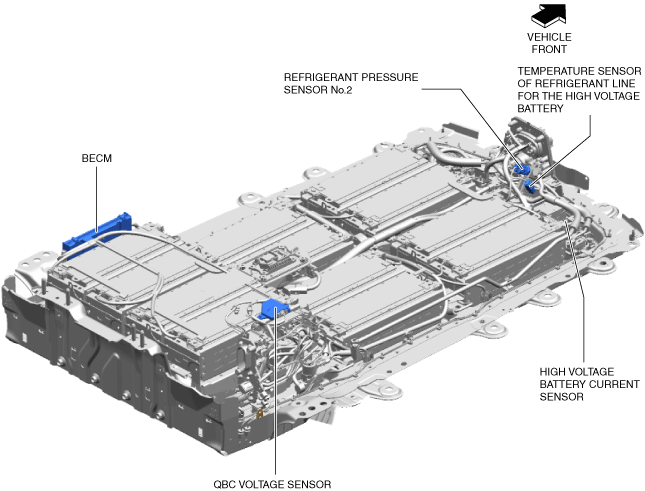 VEHICLE FRONT

REFRIGERANT PRESSURE SENSOR No.2

TEMPERATURE SENSOR OF REFRIGERANT LINE FOR THE HIGH VOLTAGE BATTERY

BECM

HIGH VOLTAGE BATTERY CURRENT SENSOR

QBC VOLTAGE SENSOR