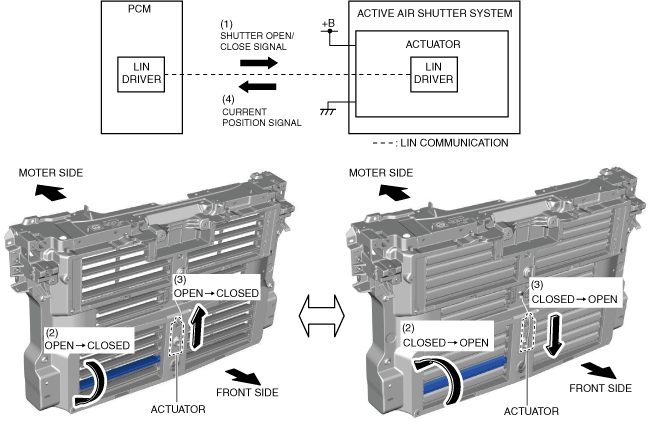 PCM

LIN DRIVER

(1)
SHUTTER OPEN/ CLOSE SIGNAL

(4)
CURRENT POSITION SIGNAL

ACTIVE AIR SHUTTER SYSTEM

+B

ACTUATOR

LIN DRIVER

- - - : LIN COMMUNICATION

MOTER SIDE

(3)
OPEN → CLOSED

(2)
OPEN → CLOSED

FRONT SIDE

ACTUATOR

MOTER SIDE

(3)
CLOSED → OPEN

(2)
CLOSED → OPEN

FRONT SIDE

ACTUATOR