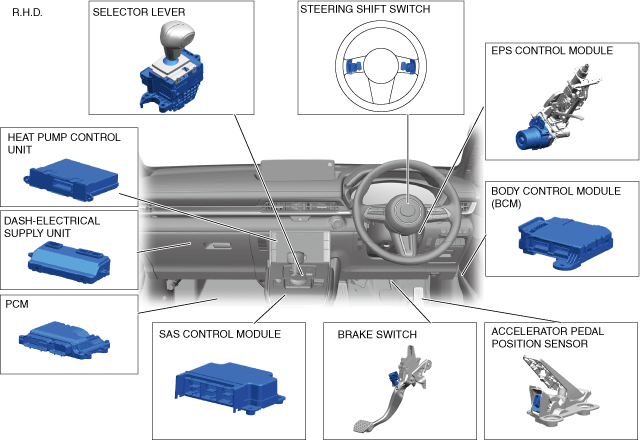 R.H.D.

SELECTOR LEVER

STEERING SHIFT SWITCH

EPS CONTROL MODULE

HEAT PUMP CONTROL UNIT

BODY CONTROL MODULE (BCM)

DASH-ELECTRICAL SUPPLY UNIT

PCM

SAS CONTROL MODULE

BRAKE SWITCH

ACCELERATOR PEDAL POSITION SENSOR