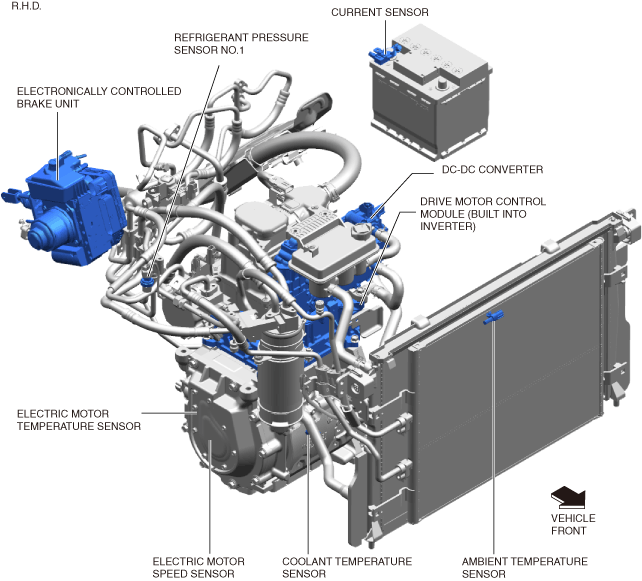 R.H.D.

CURRENT SENSOR

REFRIGERANT PRESSURE SENSOR NO.1

ELECTRONICALLY CONTROLLED BRAKE UNIT

DC-DC CONVERTER

DRIVE MOTOR CONTROL MODULE (BUILT INTO INVERTER)

ELECTRIC MOTOR TEMPERATURE SENSOR

VEHICLE FRONT

ELECTRIC MOTOR SPEED SENSOR

COOLANT TEMPERATURE SENSOR

AMBIENT TEMPERATURE SENSOR