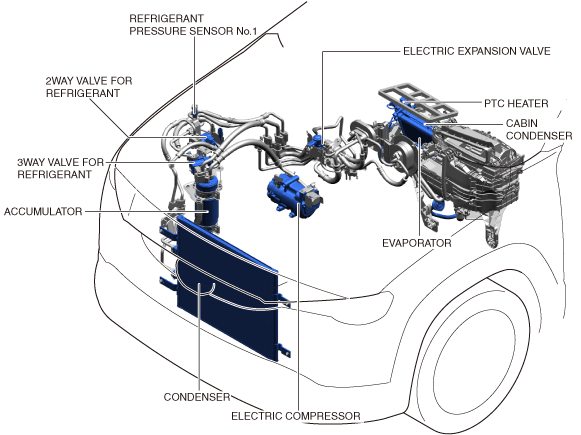 REFRIGERANT PRESSURE SENSOR No.1

ELECTRIC EXPANSION VALVE

2WAY VALVE FOR REFRIGERANT

PTC HEATER

CABIN CONDENSER

3WAY VALVE FOR REFRIGERANT

ACCUMULATOR

EVAPORATOR

CONDENSER

ELECTRIC COMPRESSOR