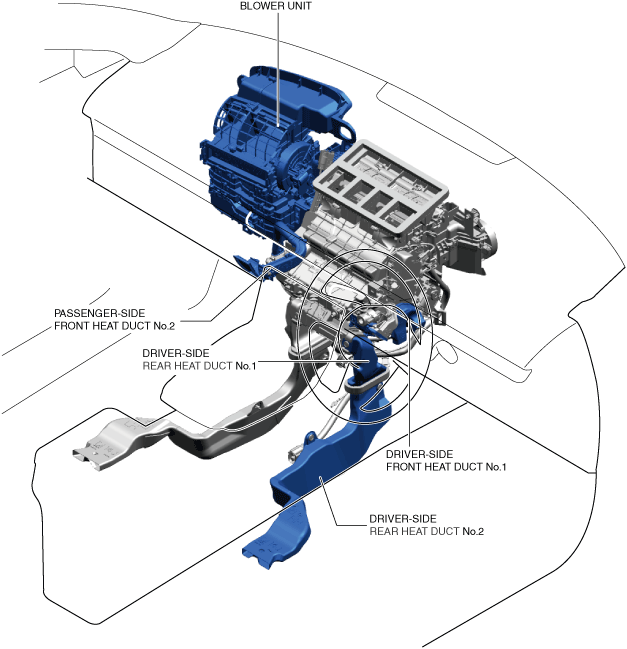 BLOWER UNIT

PASSENGER-SIDE
FRONT HEAT DUCT No.2

DRIVER-SIDE
REAR HEAT DUCT No.1

DRIVER-SIDE
FRONT HEAT DUCT No.1

DRIVER-SIDE
REAR HEAT DUCT No.2