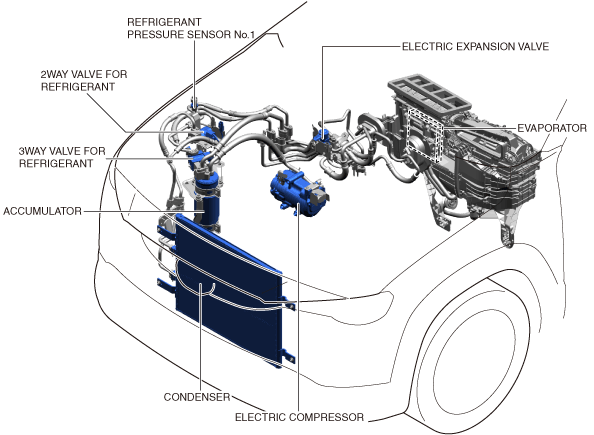 REFRIGERANT PRESSURE SENSOR No.1

ELECTRIC EXPANSION VALVE

2WAY VALVE FOR REFRIGERANT

EVAPORATOR

3WAY VALVE FOR REFRIGERANT

ACCUMULATOR

CONDENSER

ELECTRIC COMPRESSOR