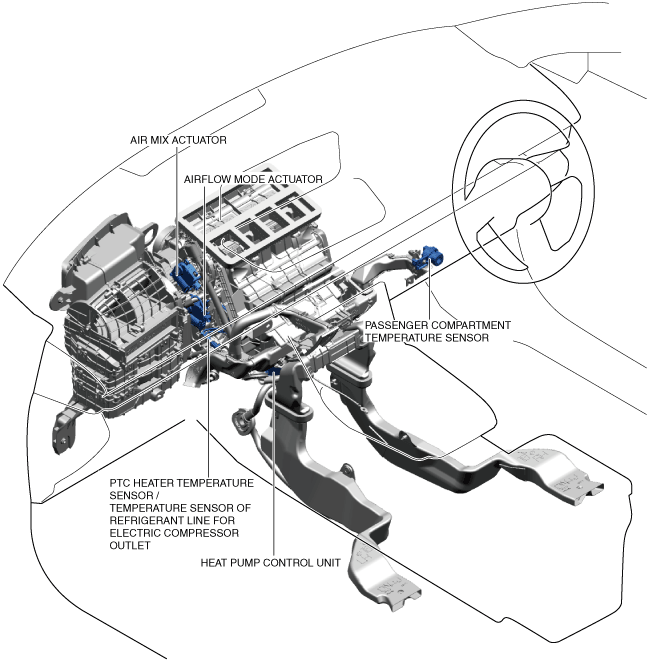 AIR MIX ACTUATOR

AIRFLOW MODE ACTUATOR

PASSENGER COMPARTMENT TEMPERATURE SENSOR

PTC HEATER TEMPERATURE SENSOR / TEMPERATURE SENSOR OF REFRIGERANT LINE FOR ELECTRIC COMPRESSOR OUTLET

HEAT PUMP CONTROL UNIT