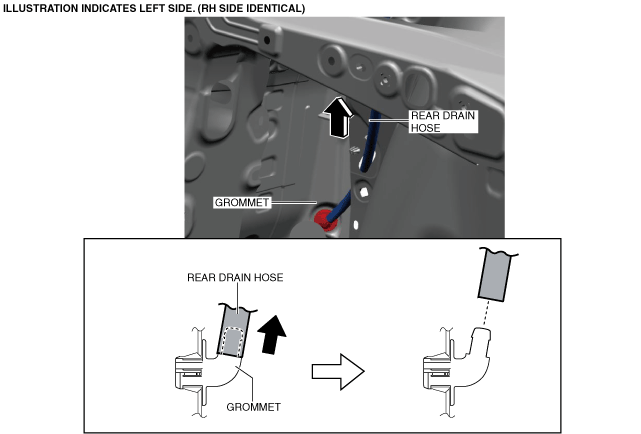 ILLUSTRATION INDICATES LEFT SIDE. (RH SIDE IDENTICAL)

REAR DRAIN HOSE

GROMMET

REAR DRAIN HOSE

GROMMET