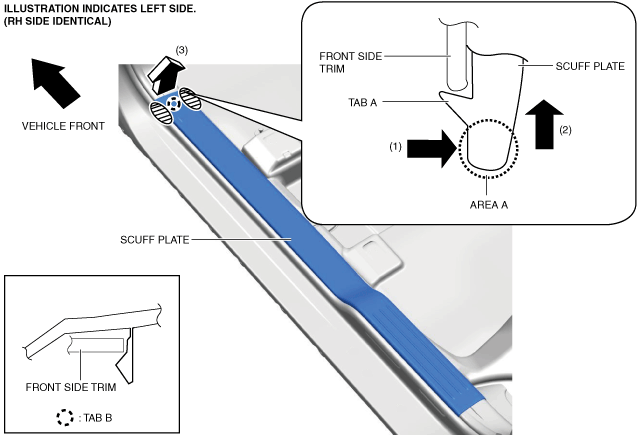 ILLUSTRATION INDICATES LEFT SIDE.
(RH SIDE IDENTICAL)

(3)

VEHICLE FRONT

FRONT SIDE TRIM

SCUFF PLATE

TAB A

(1)

(2)

AREA A

SCUFF PLATE

FRONT SIDE TRIM

: TAB B