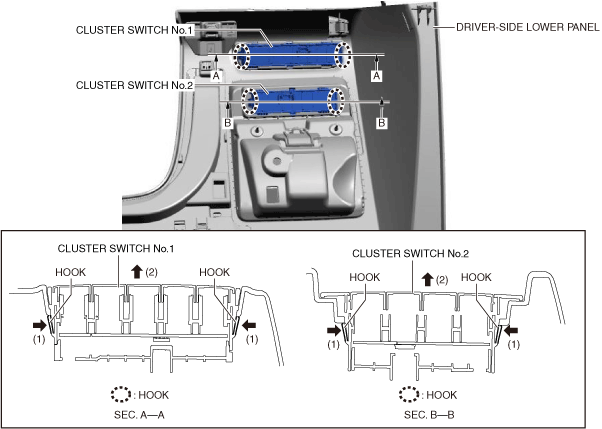 CLUSTER SWITCH No.1
DRIVER-SIDE LOWER PANEL
A
A
CLUSTER SWITCH No.2
B
B

CLUSTER SWITCH No.1
HOOK
(2)
HOOK
(1)
(1)
: HOOK
SEC. A—A

CLUSTER SWITCH No.2
HOOK
(2)
HOOK
(1)
(1)
: HOOK
SEC. B—B