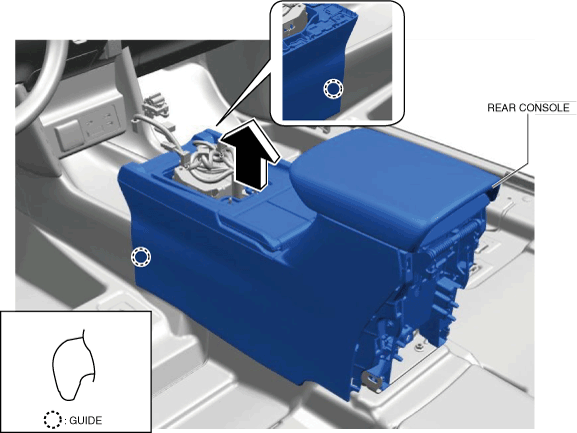 REAR CONSOLE

: GUIDE