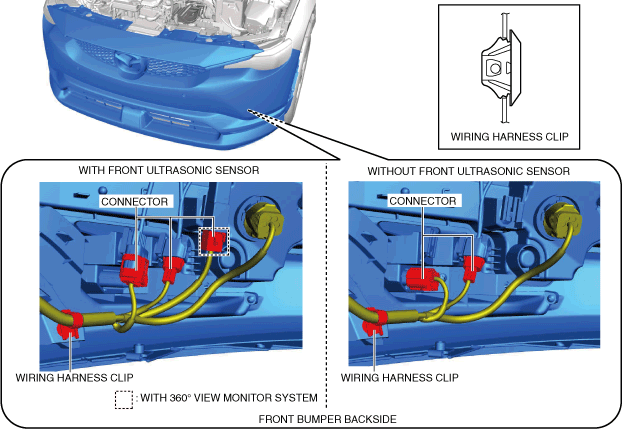 WIRING HARNESS CLIP

WITH FRONT ULTRASONIC SENSOR

CONNECTOR

WIRING HARNESS CLIP

: WITH 360° VIEW MONITOR SYSTEM

WITHOUT FRONT ULTRASONIC SENSOR

CONNECTOR

WIRING HARNESS CLIP

FRONT BUMPER BACKSIDE