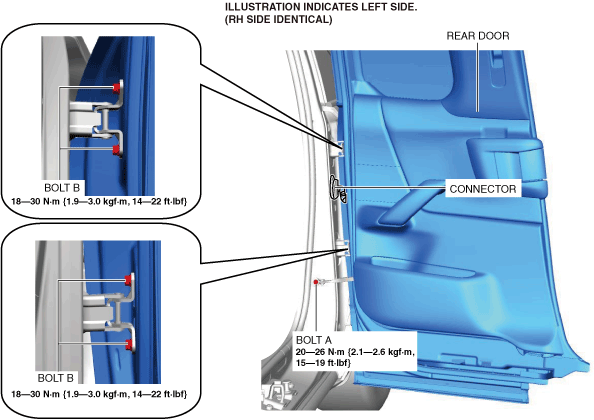 ILLUSTRATION INDICATES LEFT SIDE.
(RH SIDE IDENTICAL)

REAR DOOR

BOLT B
18—30 N·m {1.9—3.0 kgf·m, 14—22 ft·lbf}

CONNECTOR

BOLT B
18—30 N·m {1.9—3.0 kgf·m, 14—22 ft·lbf}

BOLT A
20—26 N·m {2.1—2.6 kgf·m, 15—19 ft·lbf}