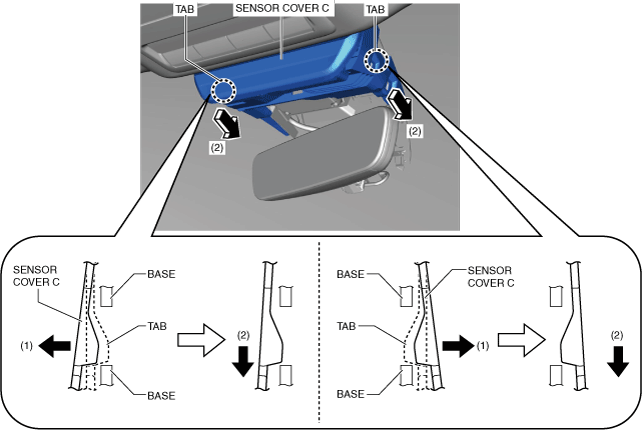 TAB
SENSOR COVER C
TAB
(2)
(2)

SENSOR COVER C
BASE
TAB
(1)
(2)
BASE

BASE
SENSOR COVER C
TAB
(1)
(2)
BASE