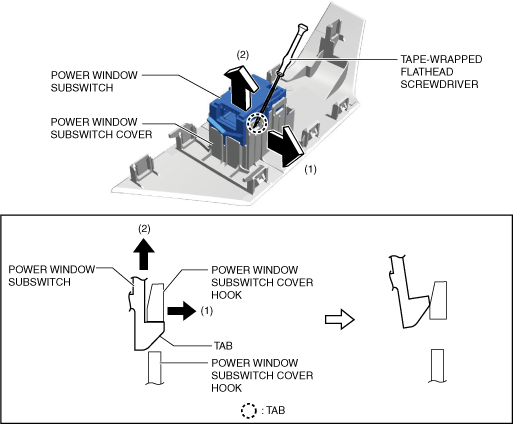 (2)

POWER WINDOW SUBSWITCH

TAPE-WRAPPED FLATHEAD SCREWDRIVER

POWER WINDOW SUBSWITCH COVER

(1)

(2)

POWER WINDOW SUBSWITCH

POWER WINDOW SUBSWITCH COVER HOOK

(1)

TAB

POWER WINDOW SUBSWITCH COVER HOOK

: TAB