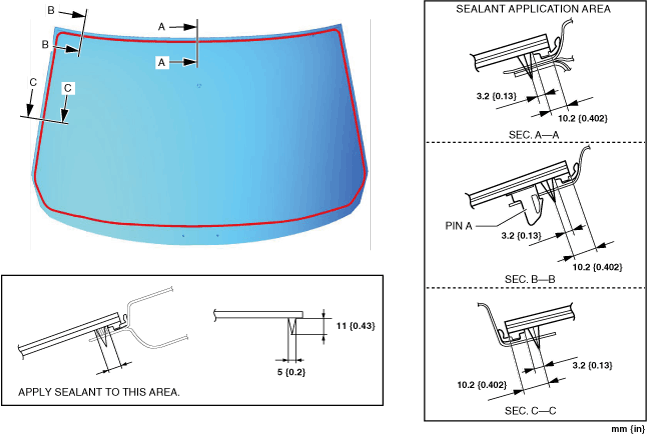 B
B
A
A
C
C

APPLY SEALANT TO THIS AREA.

11 {0.43}
5 {0.2}

SEALANT APPLICATION AREA

3.2 {0.13}
10.2 {0.402}
SEC. A—A

PIN A
3.2 {0.13}
10.2 {0.402}
SEC. B—B

3.2 {0.13}
10.2 {0.402}
SEC. C—C

mm {in}