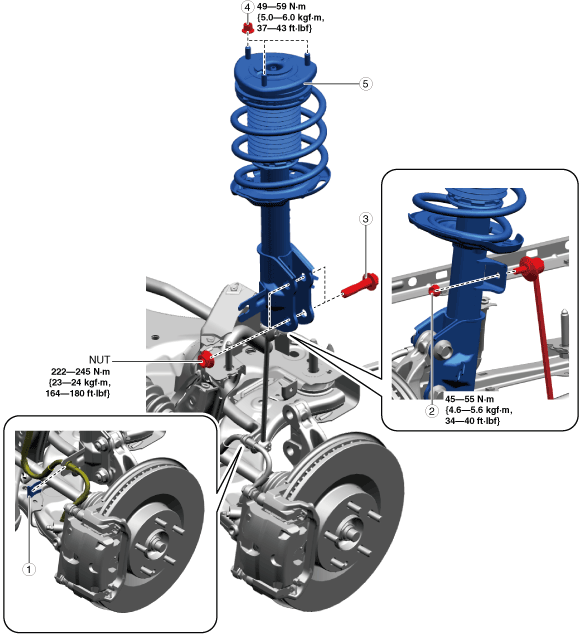 4
49—59 N·m
{5.0—6.0 kgf·m,
37—43 ft·lbf}

5

3

NUT
222—245 N·m
{23—24 kgf·m,
164—180 ft·lbf}

2
45—55 N·m
{4.6—5.6 kgf·m,
34—40 ft·lbf}

1