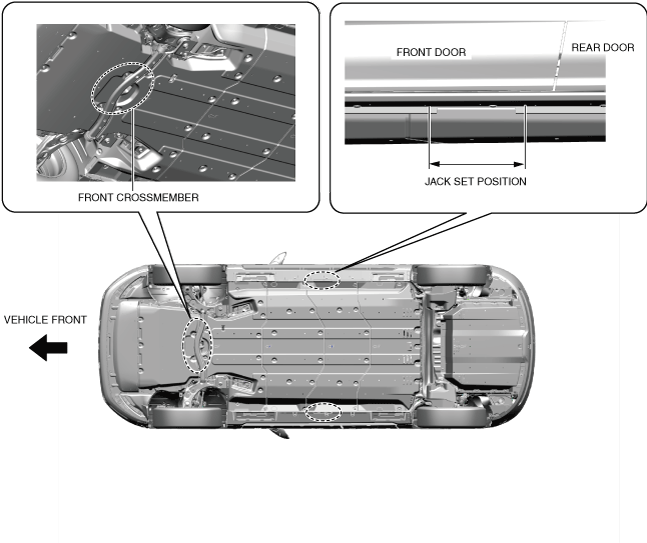 FRONT CROSSMEMBER

FRONT DOOR

REAR DOOR

JACK SET POSITION

VEHICLE FRONT