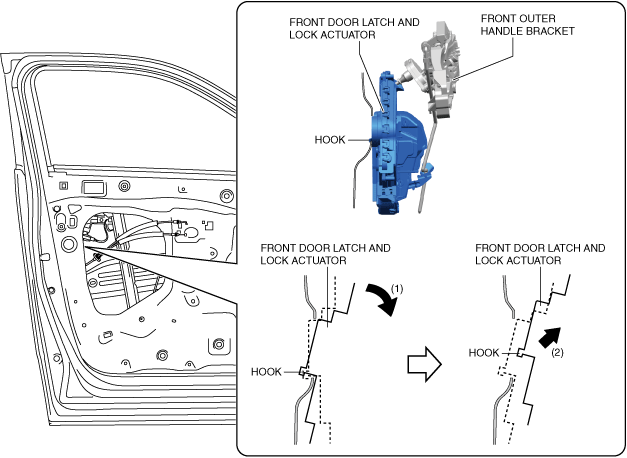 FRONT DOOR LATCH AND LOCK ACTUATOR

FRONT OUTER HANDLE BRACKET

HOOK

FRONT DOOR LATCH AND LOCK ACTUATOR

(1)

HOOK

FRONT DOOR LATCH AND LOCK ACTUATOR

HOOK

(2)