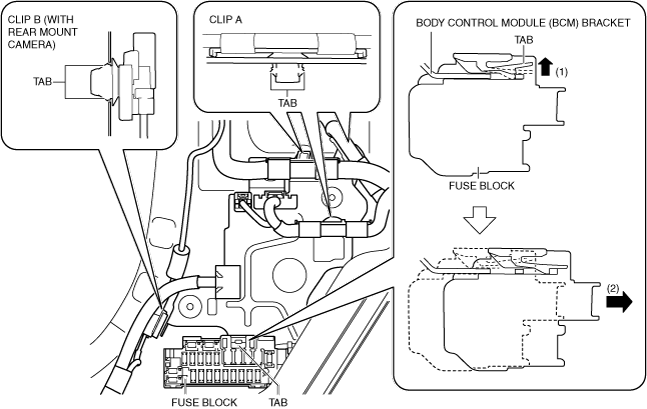 CLIP B (WITH REAR MOUNT CAMERA)

TAB

CLIP A

TAB

BODY CONTROL MODULE (BCM) BRACKET

TAB

(1)

FUSE BLOCK

(2)

FUSE BLOCK

TAB