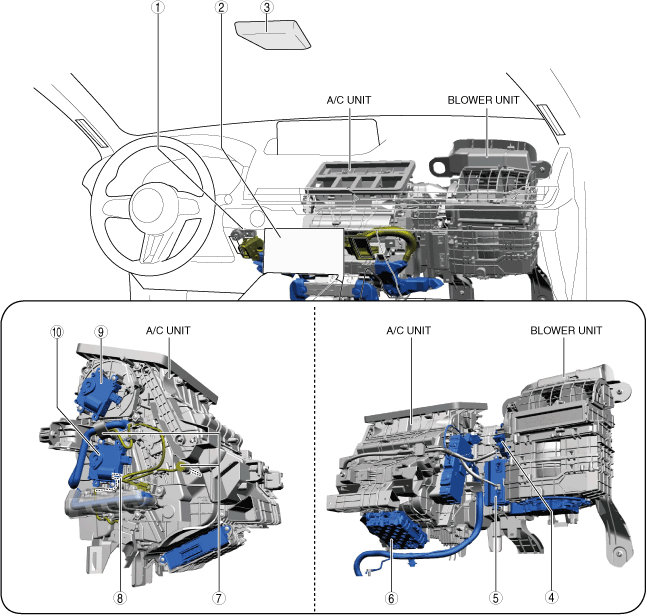 ①
②
③
A/C UNIT
BLOWER UNIT
⑩
⑨
A/C UNIT
A/C UNIT
BLOWER UNIT
⑧
⑦
⑥
⑤
④