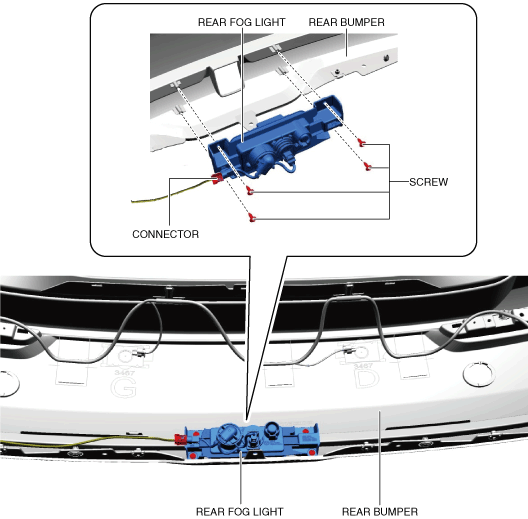 REAR FOG LIGHT
REAR BUMPER
SCREW
CONNECTOR
3467
G
3467
D
REAR FOG LIGHT
REAR BUMPER