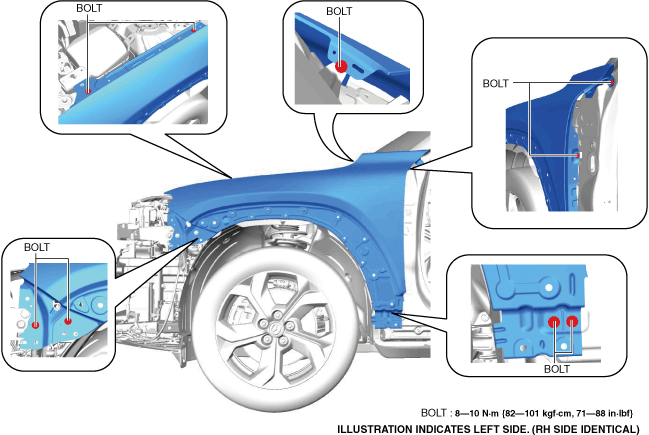 BOLT

BOLT

BOLT

BOLT

BOLT

BOLT : 8—10 N·m {82—101 kgf·cm, 71—88 in·lbf}

ILLUSTRATION INDICATES LEFT SIDE. (RH SIDE IDENTICAL)