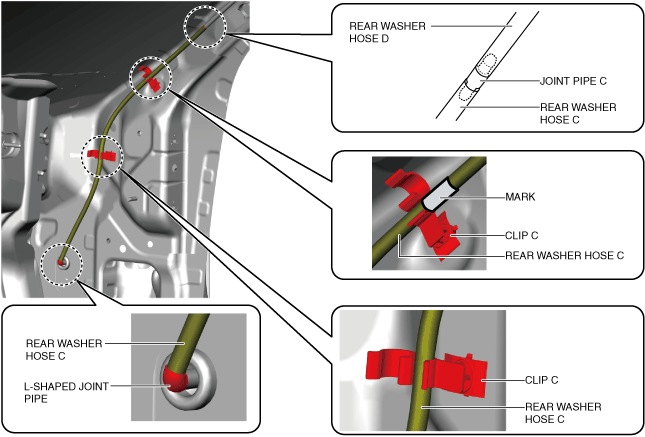 REAR WASHER HOSE D

JOINT PIPE C

REAR WASHER HOSE C

MARK

CLIP C

REAR WASHER HOSE C

REAR WASHER HOSE C

L-SHAPED JOINT PIPE

CLIP C

REAR WASHER HOSE C